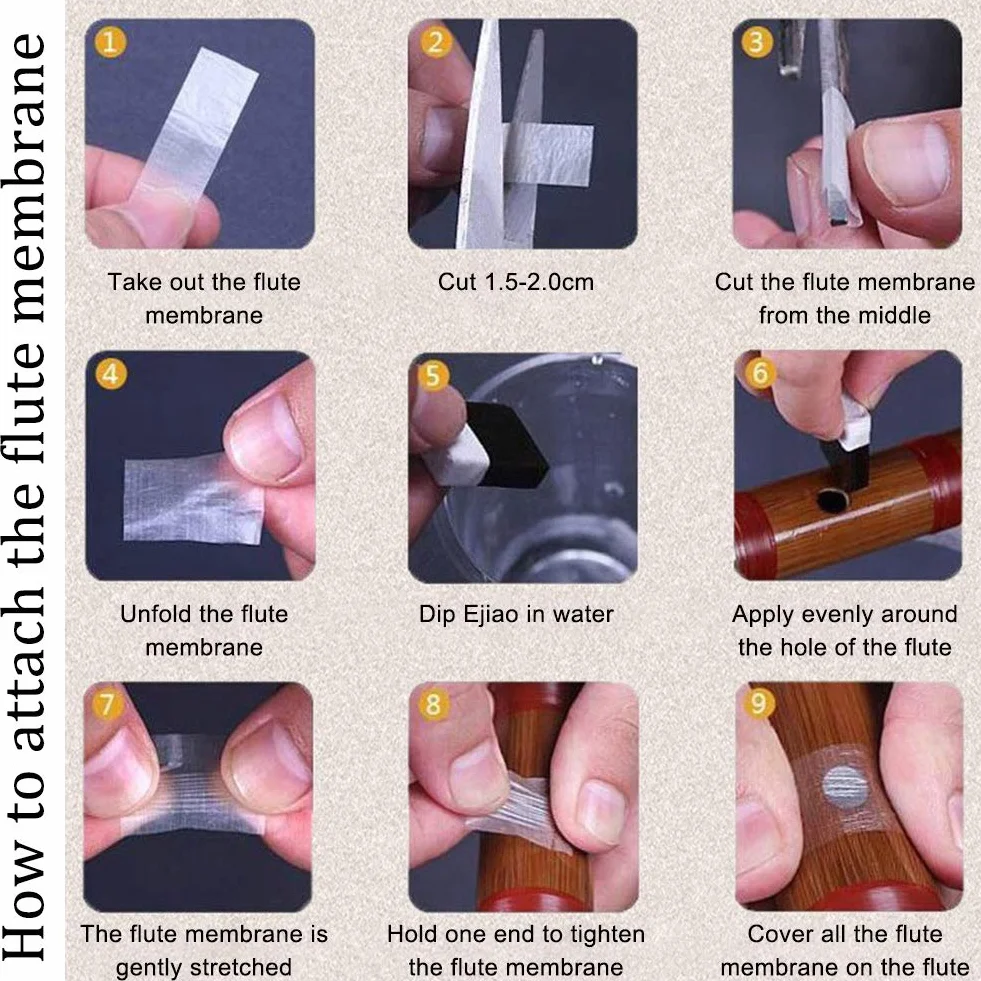 How to attach the flute membrane

1
Take out the flute membrane

2
Cut 1.5-2.0cm

3
Cut the flute membrane from the middle

4
Unfold the flute membrane

5
Dip Ejiao in water

6
Apply evenly around the hole of the flute

7
The flute membrane is gently stretched

8
Hold one end to tighten the flute membrane

9
Cover all the flute membrane on the flute